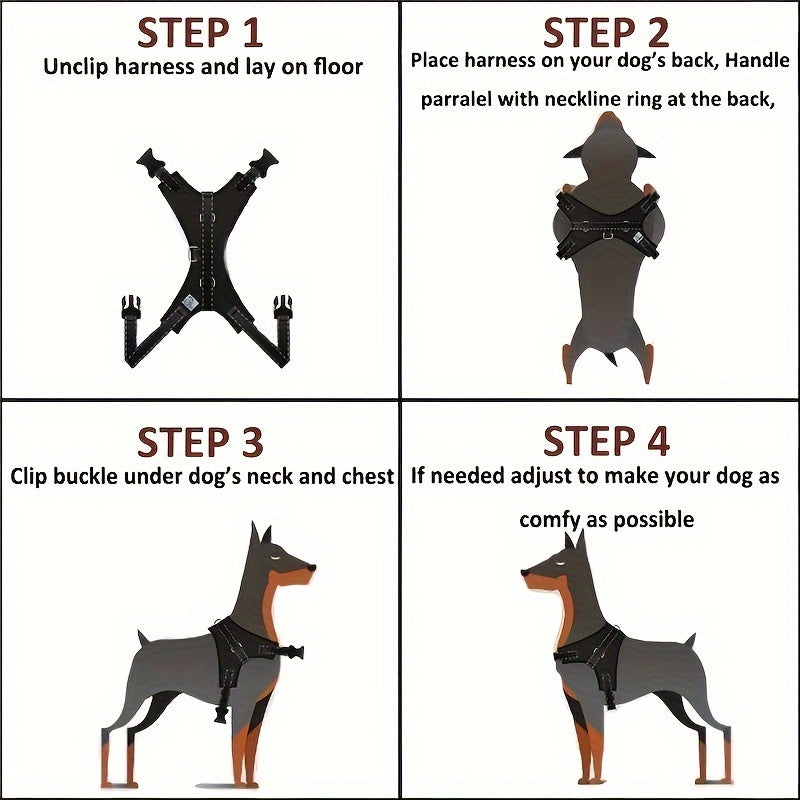 STEP 1
Unclip harness and lay on floor

STEP 2
Place harness on your dog's back, Handle parralel with neckline ring at the back,

STEP 3
Clip buckle under dog's neck and chest

STEP 4
If needed adjust to make your dog as comfy as possible